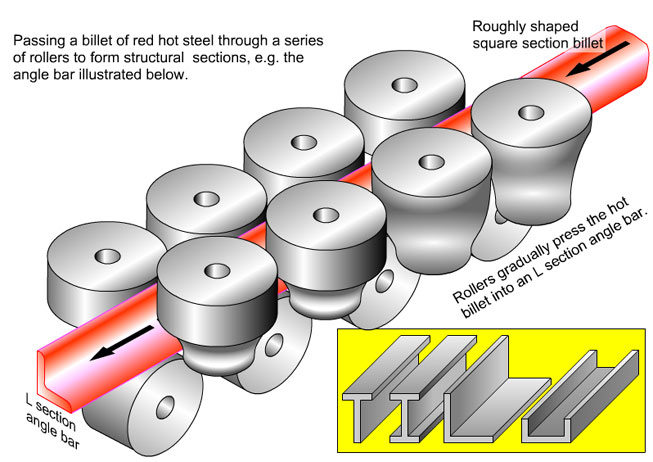 Passing a billet of red hot steel through a series of rollers to form structural sections, e.g. the angle bar illustrated below.

Roughly shaped square section billet

Rollers gradually press the hot billet into an L section angle bar.

L section angle bar